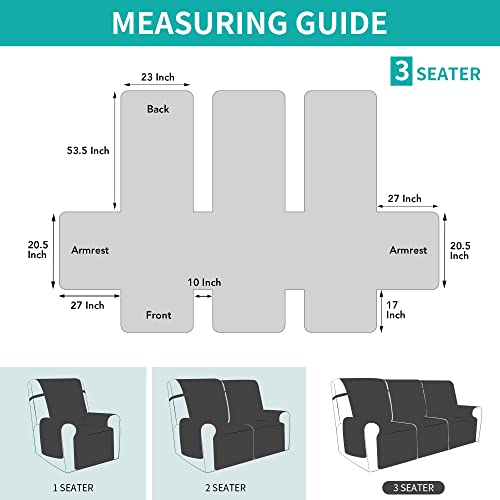 MEASURING GUIDE

3 SEATER

23 Inch

Back

53.5 Inch

27 Inch

20.5 Inch

Armrest

Armrest

20.5 Inch

10 Inch

27 Inch

Front

17 Inch

1 SEATER

2 SEATER

3 SEATER