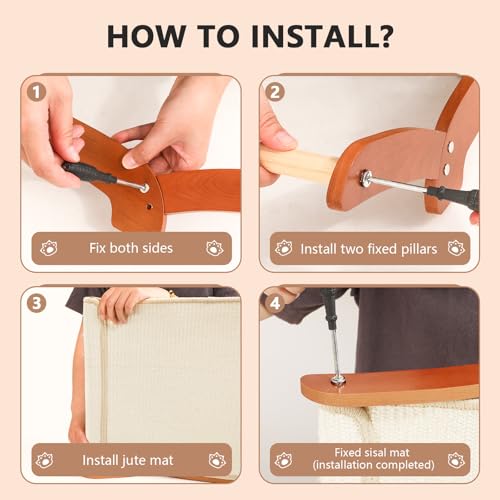 HOW TO INSTALL?

1
Fix both sides

2
Install two fixed pillars

3
Install jute mat

4
Fixed sisal mat (installation completed)