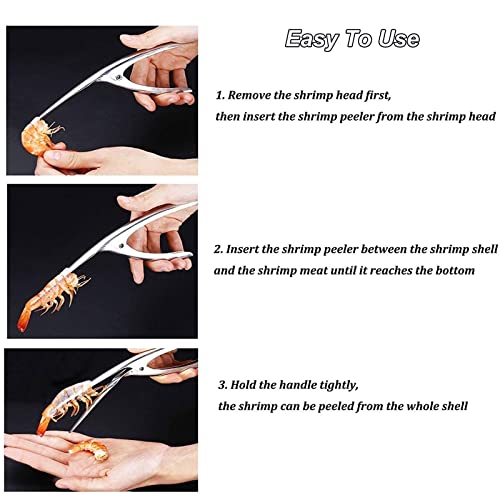 Easy To Use

1. Remove the shrimp head first, then insert the shrimp peeler from the shrimp head

2. Insert the shrimp peeler between the shrimp shell and the shrimp meat until it reaches the bottom

3. Hold the handle tightly, the shrimp can be peeled from the whole shell