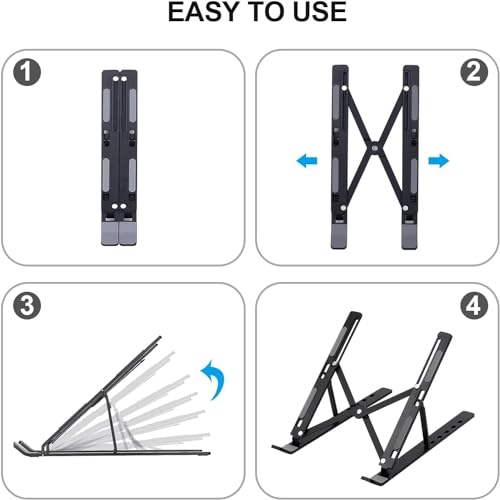 EASY TO USE

1

2

3

4