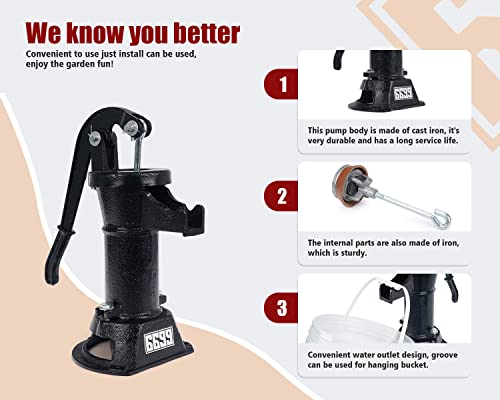 We know you better

Convenient to use just install can be used, enjoy the garden fun!

6699

1

6699

This pump body is made of cast iron, it's very durable and has a long service life.

2

The internal parts are also made of iron, which is sturdy.

3

Convenient water outlet design, groove can be used for hanging bucket.