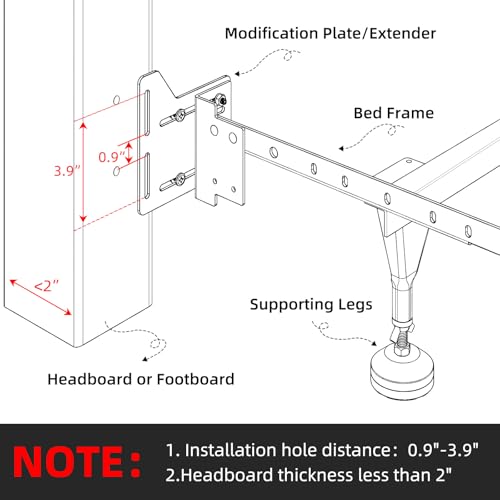 Modification Plate/Extender

Bed Frame

3.9"

0.9"

<2"

Supporting Legs

Headboard or Footboard

NOTE:

1. Installation hole distance: 0.9"-3.9"

2.Headboard thickness less than 2"