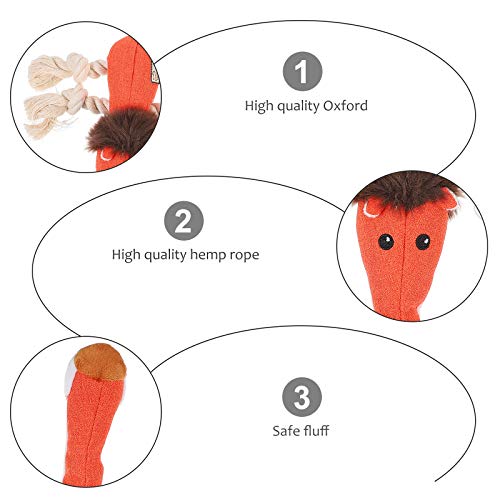 1
High quality Oxford

2
High quality hemp rope

3
Safe fluff