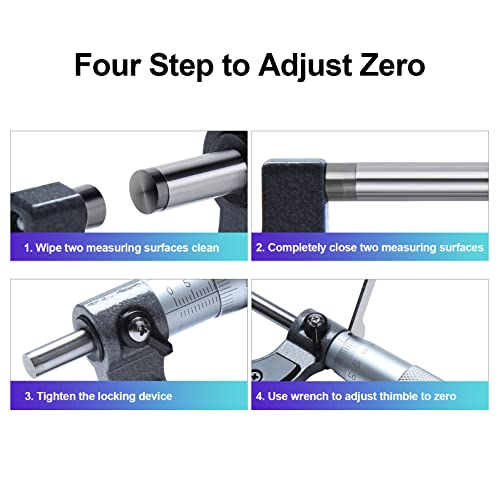 Four Step to Adjust Zero

1. Wipe two measuring surfaces clean

2. Completely close two measuring surfaces

0 5

3. Tighten the locking device

0
45
40

4. Use wrench to adjust thimble to zero