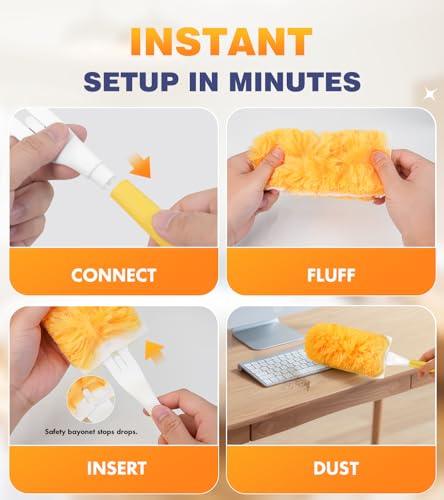 INSTANT
SETUP IN MINUTES

CONNECT

FLUFF

Safety bayonet stops drops.

INSERT

DUST