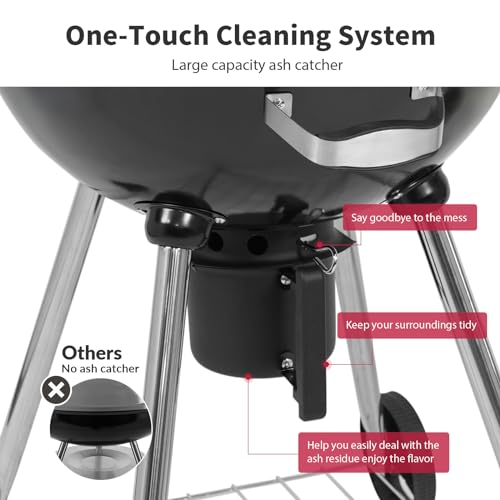 One-Touch Cleaning System

Large capacity ash catcher

Say goodbye to the mess

Keep your surroundings tidy

Others
No ash catcher

Help you easily deal with the ash residue enjoy the flavor