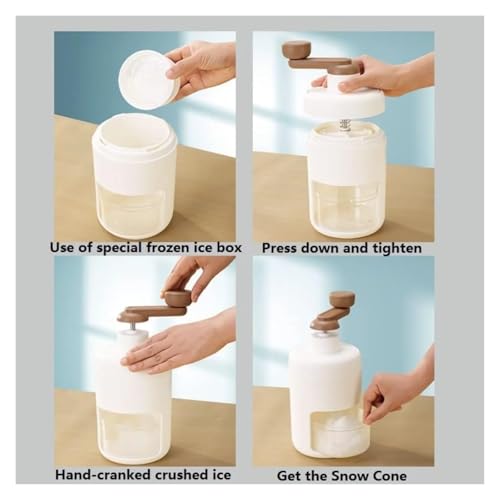 Use of special frozen ice box

Press down and tighten

Hand-cranked crushed ice

Get the Snow Cone