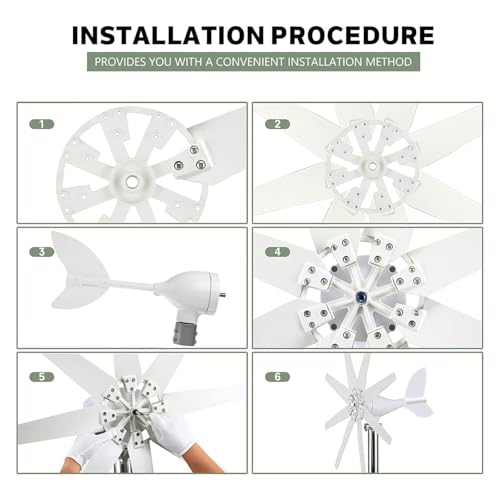 INSTALLATION PROCEDURE

PROVIDES YOU WITH A CONVENIENT INSTALLATION METHOD

1

2

3

4

5

6