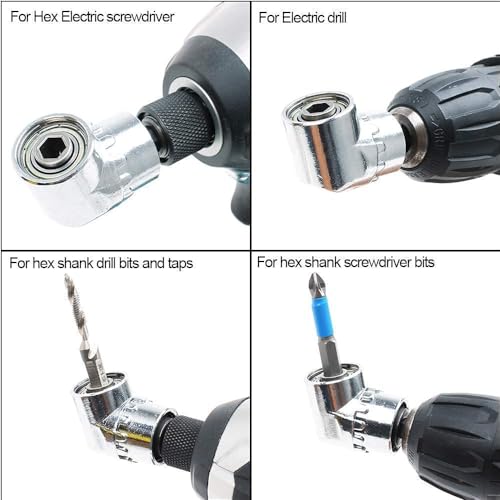 For Hex Electric screwdriver

For Electric drill

For hex shank drill bits and taps

For hex shank screwdriver bits