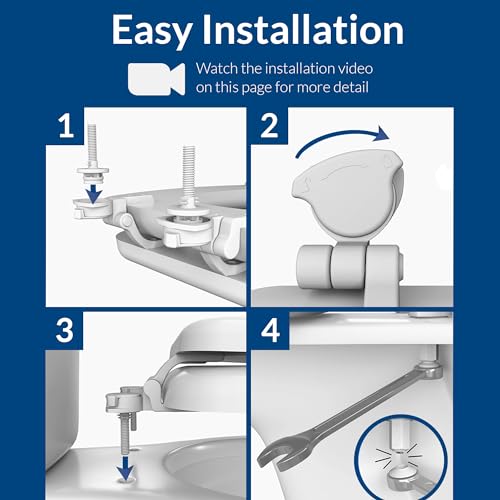 Easy Installation

Watch the installation video on this page for more detail

1

2

3

4