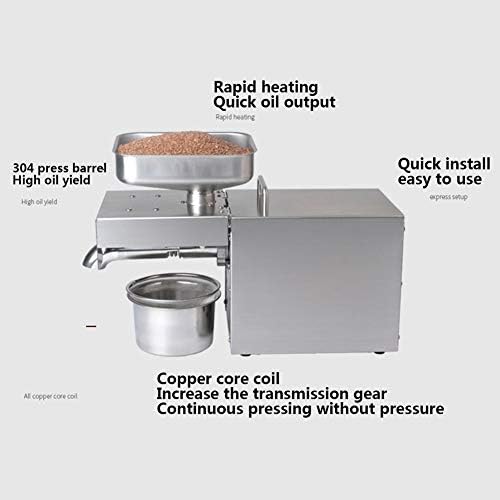 Rapid heating
Quick oil output
Rapid heating

304 press barrel
High oil yield
High oil yield

Quick install
easy to use
express setup

Copper core coil
Increase the transmission gear
Continuous pressing without pressure

All copper core coil