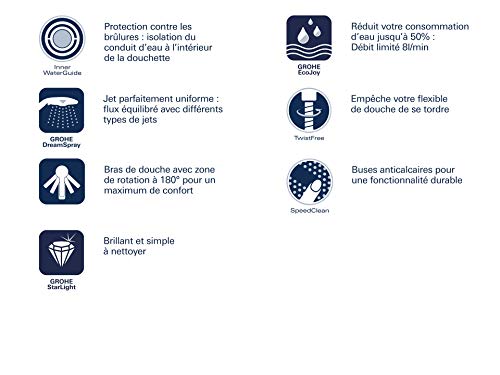 Inner WaterGuide

Protection contre les brûlures : isolation du conduit d'eau à l'intérieur de la douchette

GROHE DreamSpray

Jet parfaitement uniforme : flux équilibré avec différents types de jets

Bras de douche avec zone de rotation à 180° pour un maximum de confort

GROHE StarLight

Brillant et simple à nettoyer

GROHE EcoJoy

Réduit votre consommation d'eau jusqu'à 50% : Débit limité 8l/min

TwistFree

Empêche votre flexible de douche de se tordre

SpeedClean

Buses anticalcaires pour une fonctionnalité durable