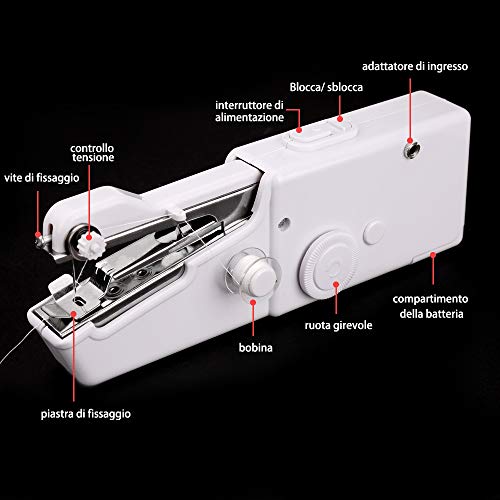 adattatore di ingresso

Blocca/ sblocca

interruttore di alimentazione

controllo tensione

vite di fissaggio

compartimento della batteria

ruota girevole

bobina

piastra di fissaggio