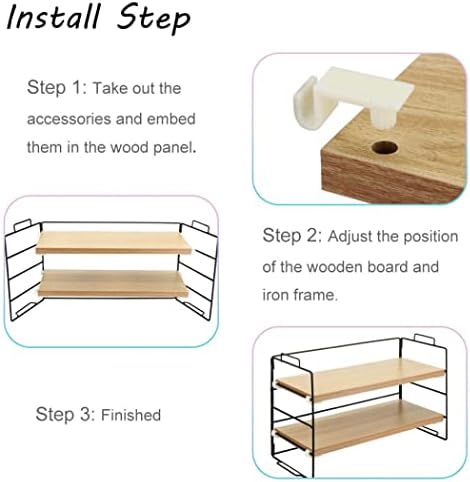 Install Step

Step 1: Take out the accessories and embed them in the wood panel.

Step 2: Adjust the position of the wooden board and iron frame.

Step 3: Finished