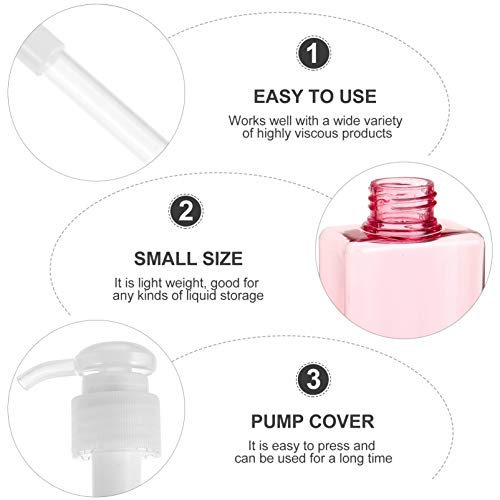 1

EASY TO USE

Works well with a wide variety of highly viscous products

2

SMALL SIZE

It is light weight, good for any kinds of liquid storage

3

PUMP COVER

It is easy to press and can be used for a long time