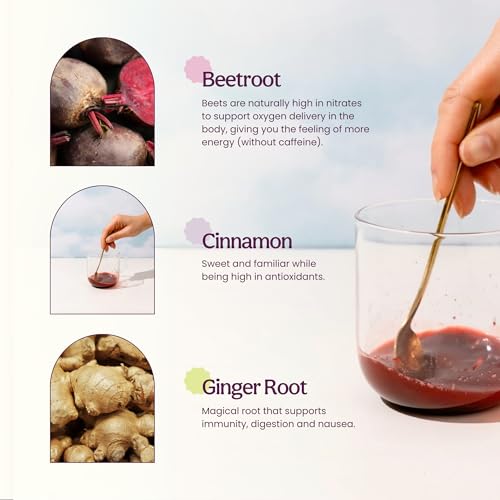 Beetroot

Beets are naturally high in nitrates to support oxygen delivery in the body, giving you the feeling of more energy (without caffeine).

Cinnamon

Sweet and familiar while being high in antioxidants.

Ginger Root

Magical root that supports immunity, digestion and nausea.