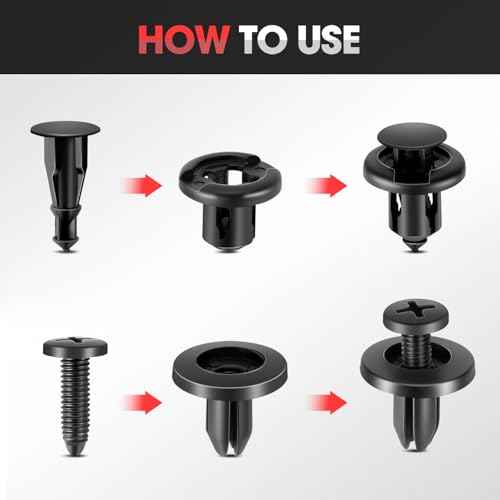 HOW TO USE