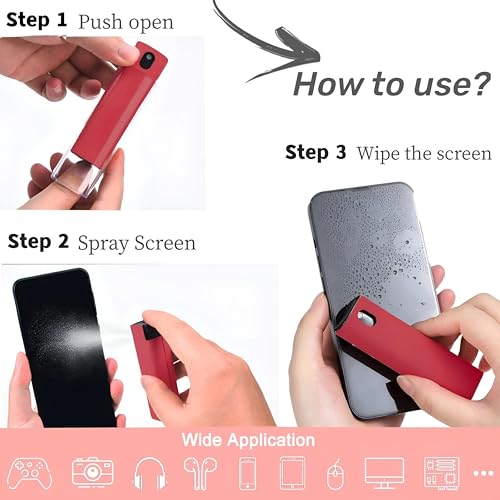 Step 1 Push open

How to use?

Step 3 Wipe the screen

Step 2 Spray Screen

Wide Application

...