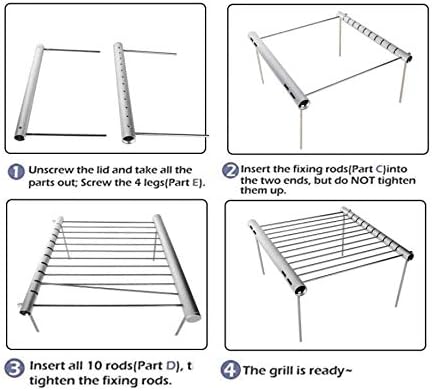 1 Unscrew the lid and take all the parts out; Screw the 4 legs(Part E).

2 Insert the fixing rods(Part C)into the two ends, but do NOT tighten them up.

3 Insert all 10 rods(Part D), t tighten the fixing rods.

4 The grill is ready~