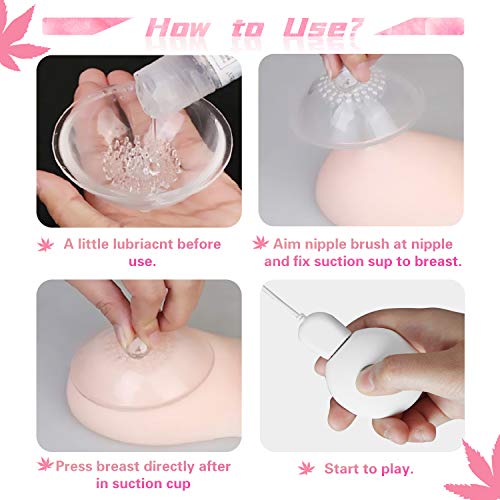 How to Use?

A little lubriacnt before use.

Aim nipple brush at nipple and fix suction sup to breast.

Press breast directly after in suction cup

Start to play.