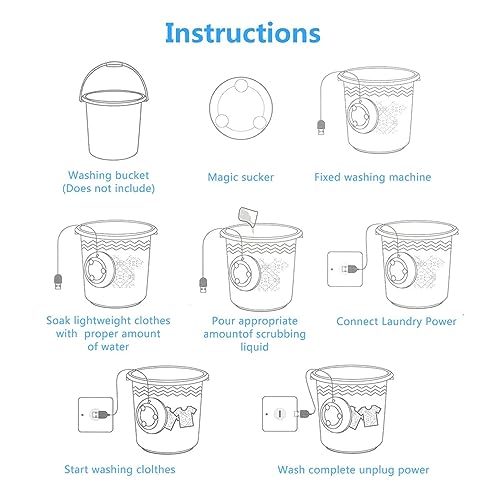 Instructions

Washing bucket (Does not include)

Magic sucker

Fixed washing machine

Soak lightweight clothes with proper amount of water

Pour appropriate amountof scrubbing liquid

Connect Laundry Power

Start washing clolthes

Wash complete unplug power