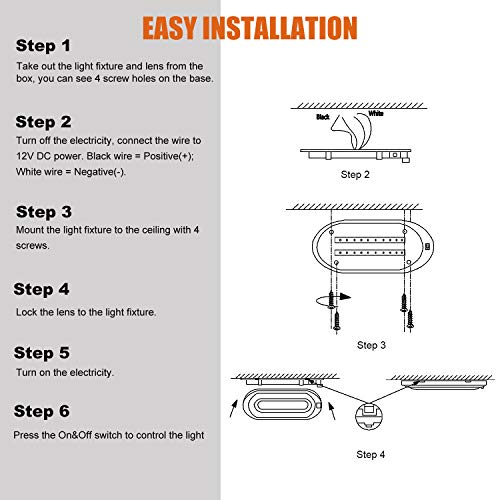 EASY INSTALLATION

Step 1
Take out the light fixture and lens from the box, you can see 4 screw holes on the base.

Step 2
Turn off the electricity, connect the wire to 12V DC power. Black wire = Positive(+); White wire = Negative(-).

Step 3
Mount the light fixture to the ceiling with 4 screws.

Step 4
Lock the lens to the light fixture.

Step 5
Turn on the electricity.

Step 6
Press the On&Off switch to control the light

Black
White
Step 2

Step 3

Step 4