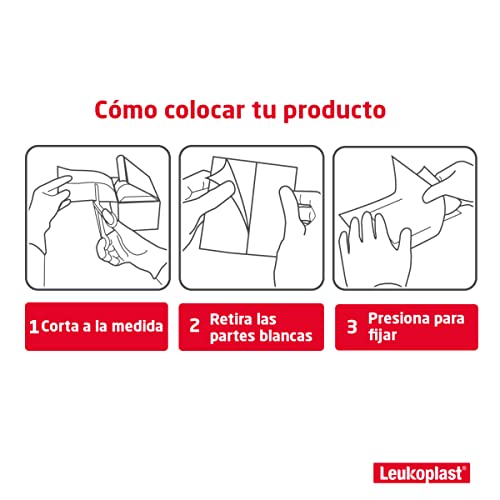 Cómo colocar tu producto

1 Corta a la medida

2 Retira las partes blancas

3 Presiona para fijar

Leukoplast®