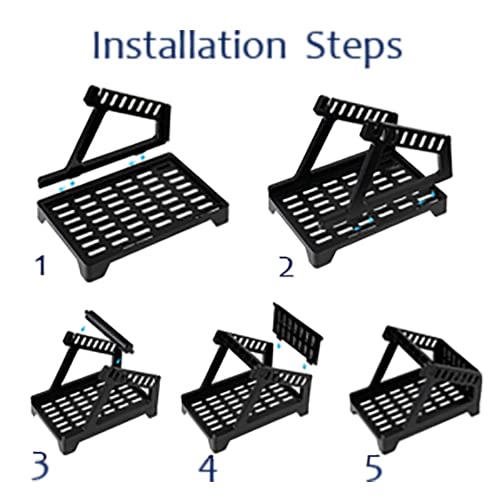 Installation Steps

1

2

3

4

5