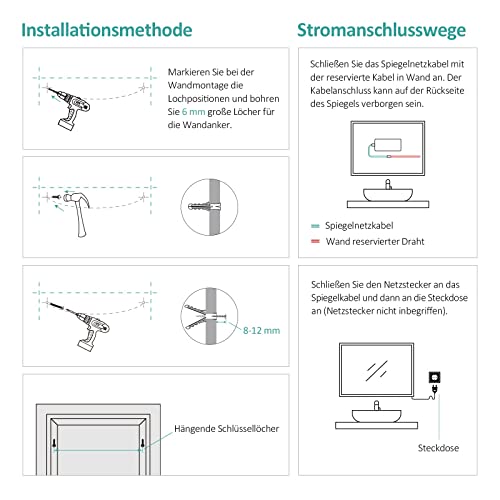 Installationsmethode

Markieren Sie bei der Wandmontage die Lochpositionen und bohren Sie 6 mm große Löcher für die Wandanker.

8-12 mm

Hängende Schlüssellöcher

Stromanschlusswege

Schließen Sie das Spiegelnetzkabel mit der reservierte Kabel in Wand an. Der Kabelanschluss kann auf der Rückseite des Spiegels verborgen sein.

Spiegelnetzkabel

Wand reservierter Draht

Schließen Sie den Netzstecker an das Spiegelkabel und dann an die Steckdose an (Netzstecker nicht inbegriffen).

Steckdose