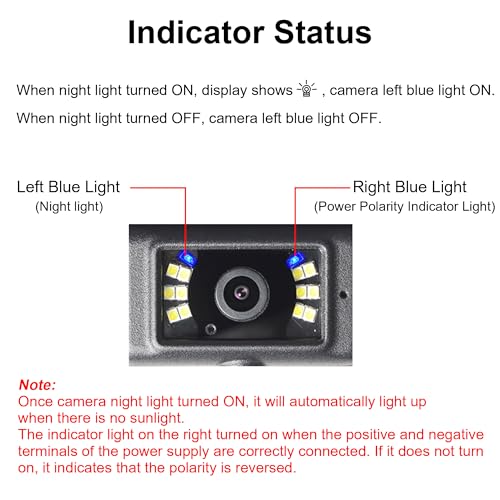 Indicator Status

When night light turned ON, display shows , camera left blue light ON.

When night light turned OFF, camera left blue light OFF.

Left Blue Light
(Night light)

Right Blue Light
(Power Polarity Indicator Light)

Note:
Once camera night light turned ON, it will automatically light up when there is no sunlight.
The indicator light on the right turned on when the positive and negative terminals of the power supply are correctly connected. If it does not turn on, it indicates that the polarity is reversed.