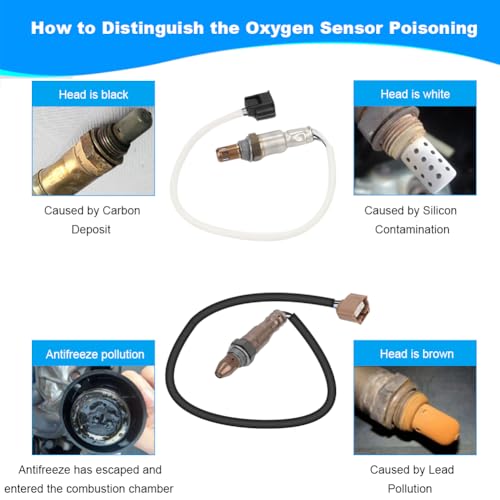 How to Distinguish the Oxygen Sensor Poisoning

Head is black

Caused by Carbon Deposit

Head is white

Caused by Silicon Contamination

Antifreeze pollution

Antifreeze has escaped and entered the combustion chamber

Head is brown

Caused by Lead Pollution