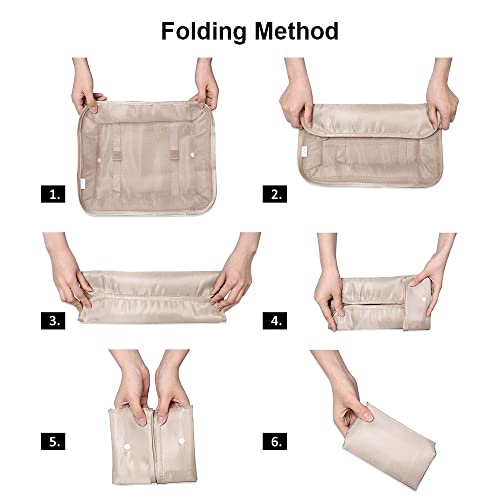 Folding Method

1.

2.

3.

4.

5.

6.