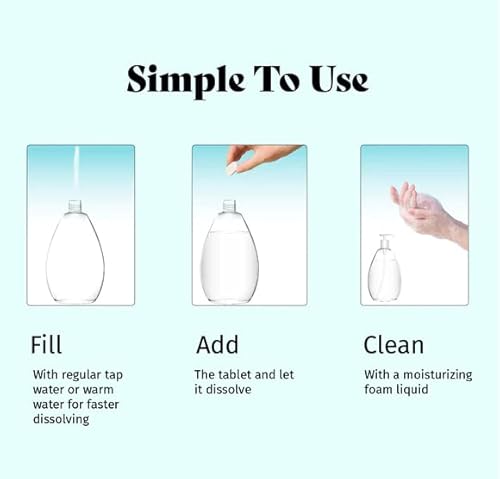 Simple To Use

Fill

With regular tap water or warm water for faster dissolving

Add

The tablet and let it dissolve

Clean

With a moisturizing foam liquid