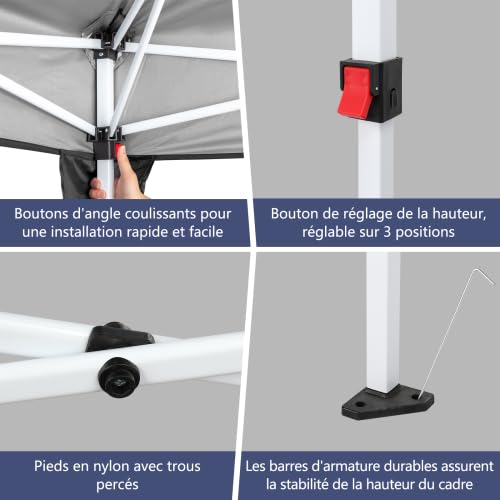 Boutons d'angle coulissants pour une installation rapide et facile

Bouton de réglage de la hauteur, réglable sur 3 positions

Pieds en nylon avec trous percés

Les barres d'armature durables assurent la stabilité de la hauteur du cadre