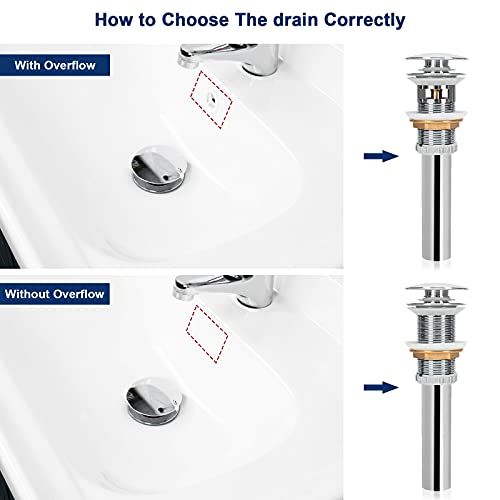 How to Choose The drain Correctly

With Overflow

Without Overflow