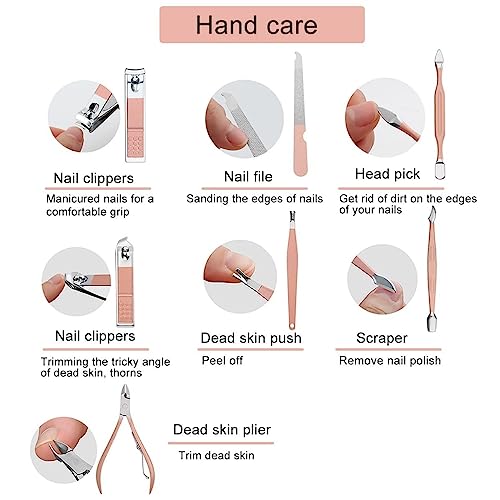 Hand care

Nail clippers
Manicured nails for a comfortable grip

Nail file
Sanding the edges of nails

Head pick
Get rid of dirt on the edges of your nails

Nail clippers
Trimming the tricky angle of dead skin, thorns

Dead skin push
Peel off

Scraper
Remove nail polish

Dead skin plier
Trim dead skin