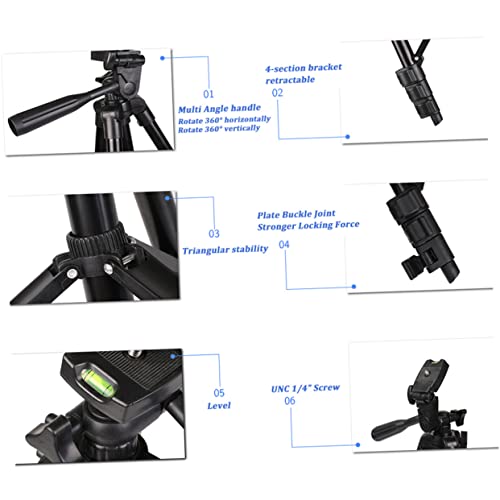 01
Multi Angle handle
Rotate 360° horizontally
Rotate 360° vertically

4-section bracket retractable
02

03
Triangular stability

Plate Buckle Joint
Stronger Locking Force
04

05
Level

UNC 1/4" Screw
06