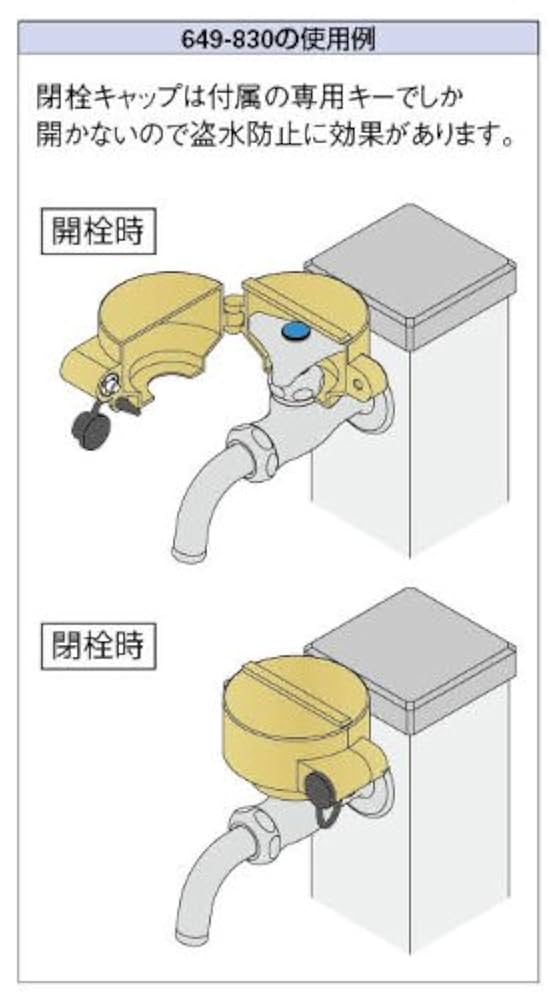 649-830の使用例

閉栓キャップは付属の専用キーでしか開かないので盗水防止に効果があります。

開栓時

閉栓時