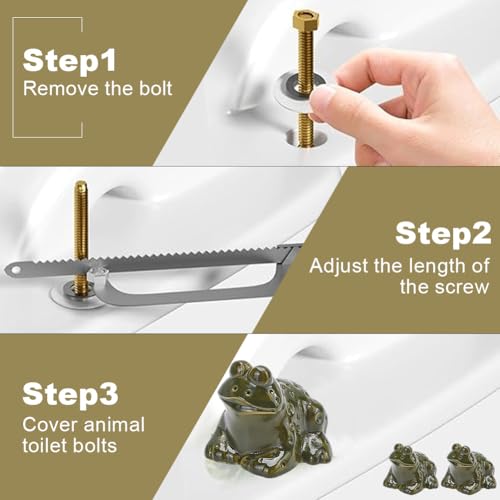 Step1
Remove the bolt

Step2
Adjust the length of the screw

Step3
Cover animal toilet bolts