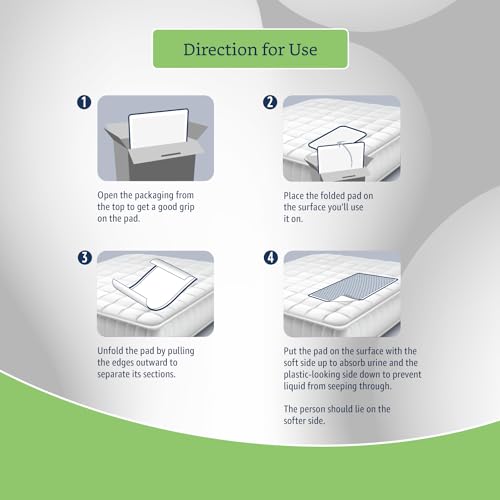 Direction for Use

1

Open the packaging from the top to get a good grip on the pad.

2

Place the folded pad on the surface you'll use it on.

3

Unfold the pad by pulling the edges outward to separate its sections.

4

Put the pad on the surface with the soft side up to absorb urine and the plastic-looking side down to prevent liquid from seeping through.

The person should lie on the softer side.