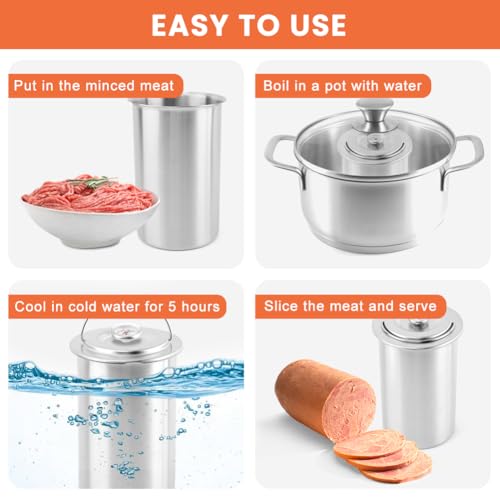 EASY TO USE

Put in the minced meat

Boil in a pot with water

Cool in cold water for 5 hours

Slice the meat and serve