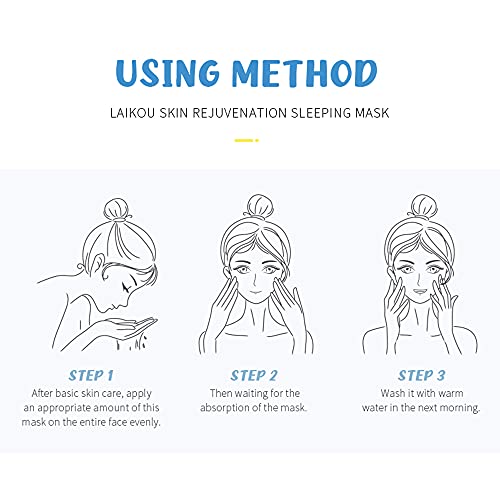 USING METHOD

LAIKOU SKIN REJUVENATION SLEEPING MASK

STEP 1
After basic skin care, apply an appropriate amount of this mask on the entire face evenly.

STEP 2
Then waiting for the absorption of the mask.

STEP 3
Wash it with warm water in the next morning.