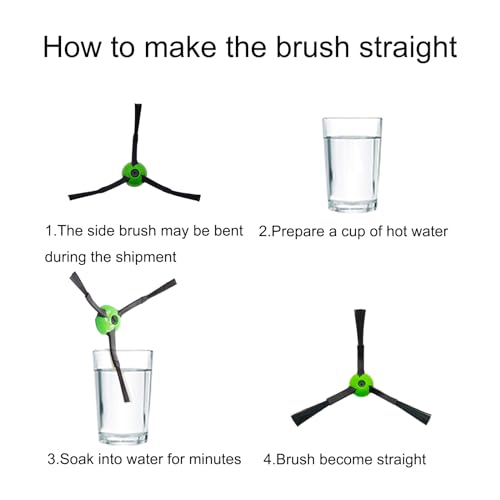 How to make the brush straight

1.The side brush may be bent during the shipment

2.Prepare a cup of hot water

3.Soak into water for minutes

4.Brush become straight