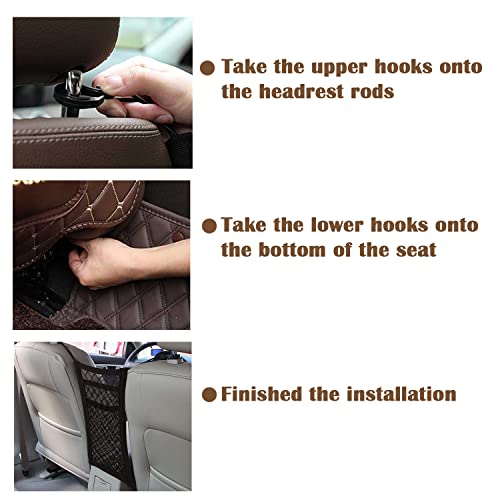 ● Take the upper hooks onto the headrest rods

● Take the lower hooks onto the bottom of the seat

● Finished the installation