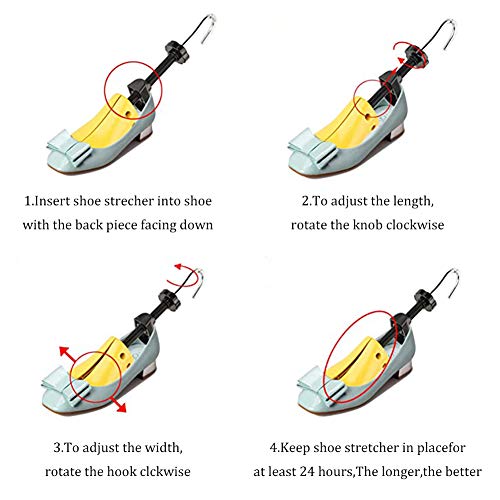 1.Insert shoe strecher into shoe with the back piece facing down

2.To adjust the length, rotate the knob clockwise

3.To adjust the width, rotate the hook clckwise

4.Keep shoe stretcher in placefor at least 24 hours,The longer,the better