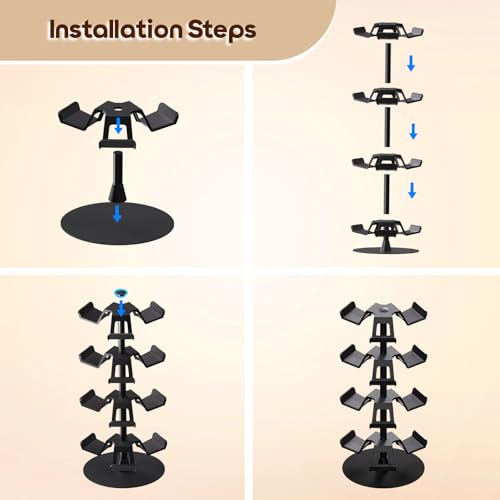 Installation Steps