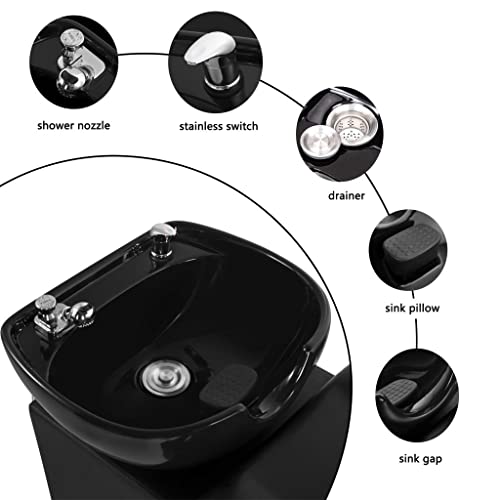 shower nozzle

stainless switch

drainer

sink pillow

sink gap