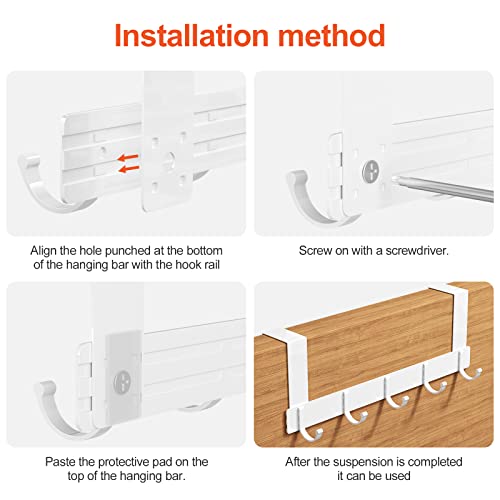 Installation method

Align the hole punched at the bottom of the hanging bar with the hook rail

Screw on with a screwdriver.

Paste the protective pad on the top of the hanging bar.

After the suspension is completed it can be used