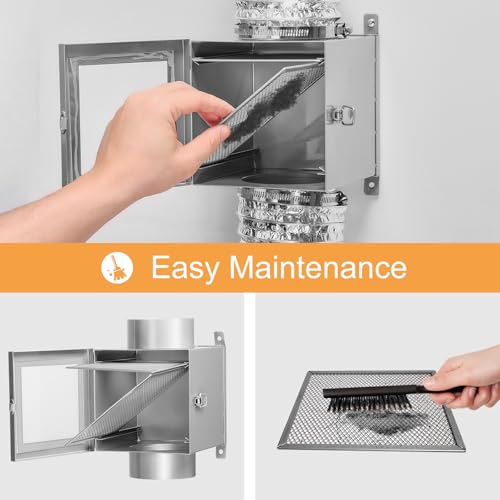 Easy Maintenance