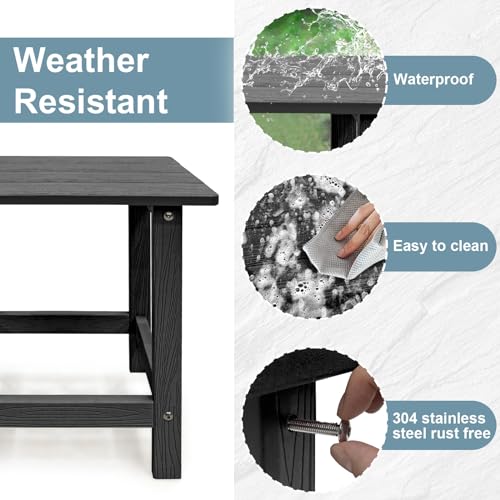 Weather Resistant

Waterproof

Easy to clean

304 stainless steel rust free